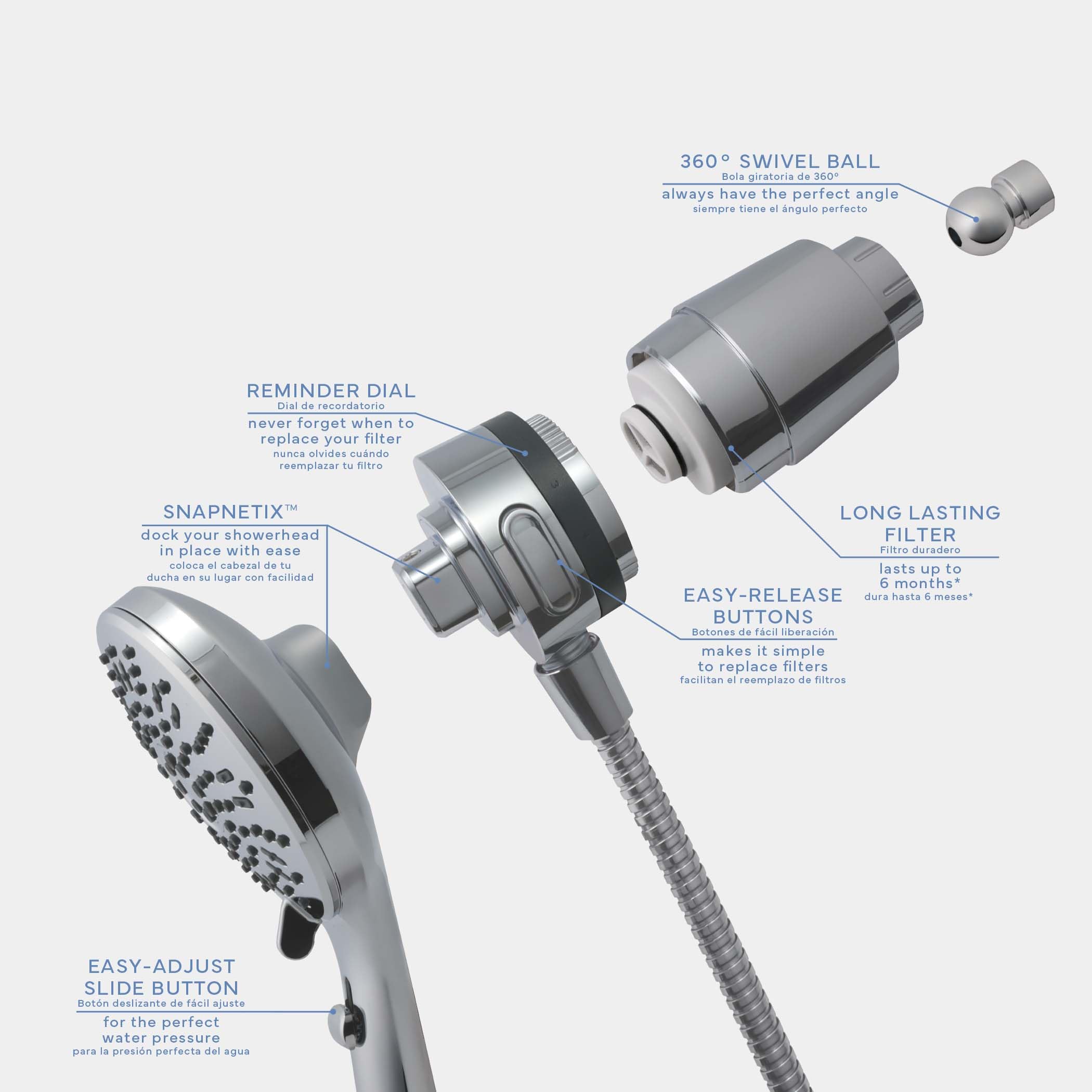 360° SWIVEL BALL
Bola giratoria de 360°
always have the perfect angle
siempre tiene el ángulo perfecto

REMINDER DIAL
Dial de recordatorio
never forget when to replace your filter
nunca olvides cuándo reemplazar tu filtro

SNAPNETIX™
dock your showerhead in place with ease
coloca el cabezal de tu ducha en su lugar con facilidad

LONG LASTING FILTER
Filtro duradero
lasts up to 6 months*
dura hasta 6 meses*

EASY-RELEASE BUTTONS
Botones de fácil liberación
makes it simple to replace filters
facilitan el reemplazo de filtros

EASY-ADJUST SLIDE BUTTON
Botón deslizante de fácil ajuste
for the perfect water pressure
para la presión perfecta del agua