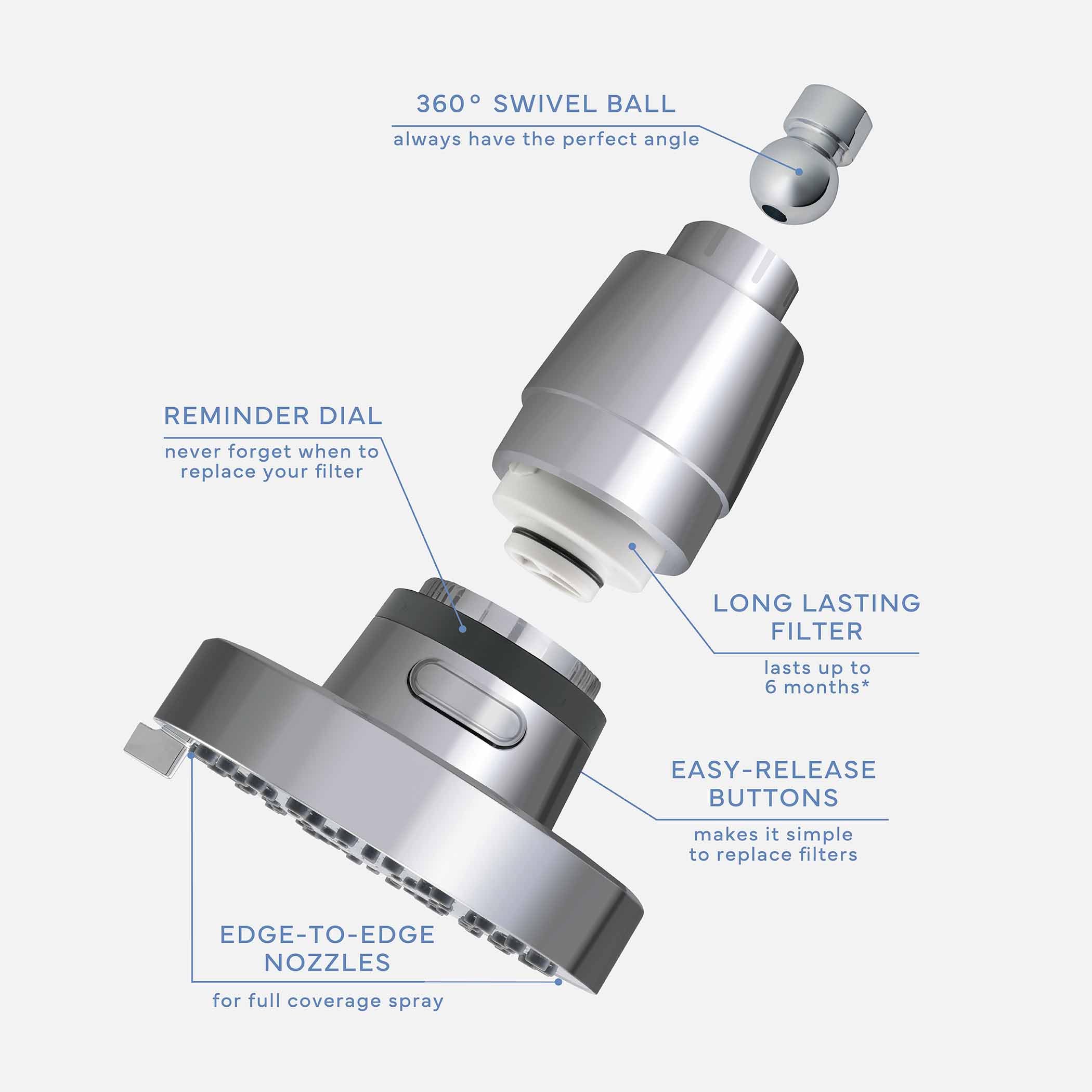 360° SWIVEL BALL

always have the perfect angle

REMINDER DIAL

never forget when to replace your filter

LONG LASTING FILTER

lasts up to 6 months*

EASY-RELEASE BUTTONS

makes it simple to replace filters

EDGE-TO-EDGE NOZZLES

for full coverage spray