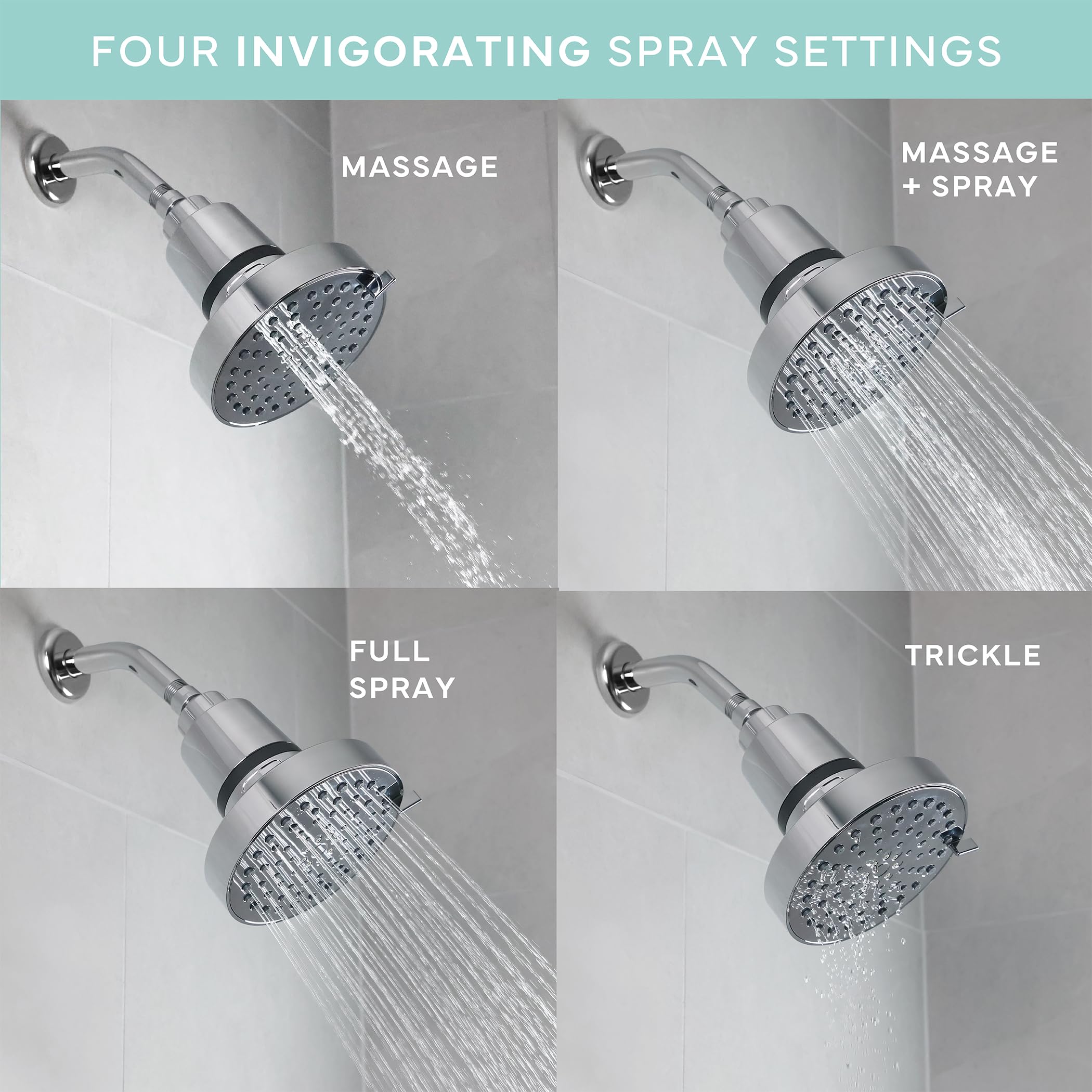 FOUR INVIGORATING SPRAY SETTINGS

MASSAGE

MASSAGE + SPRAY

FULL SPRAY

TRICKLE