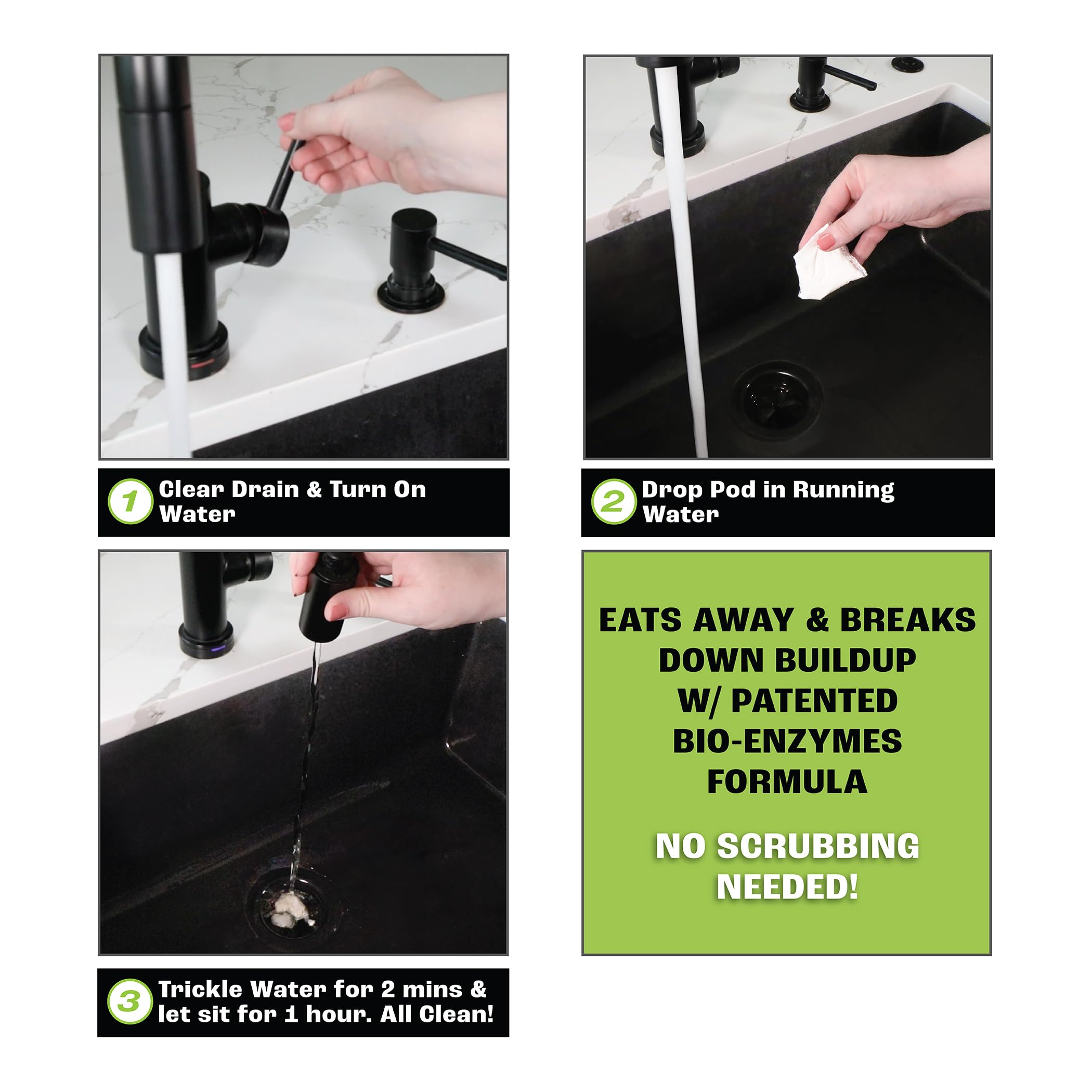 1 Clear Drain & Turn On Water

2 Drop Pod in Running Water

3 Trickle Water for 2 mins & let sit for 1 hour. All Clean!

EATS AWAY & BREAKS DOWN BUILDUP W/ PATENTED BIO-ENZYMES FORMULA

NO SCRUBBING NEEDED!