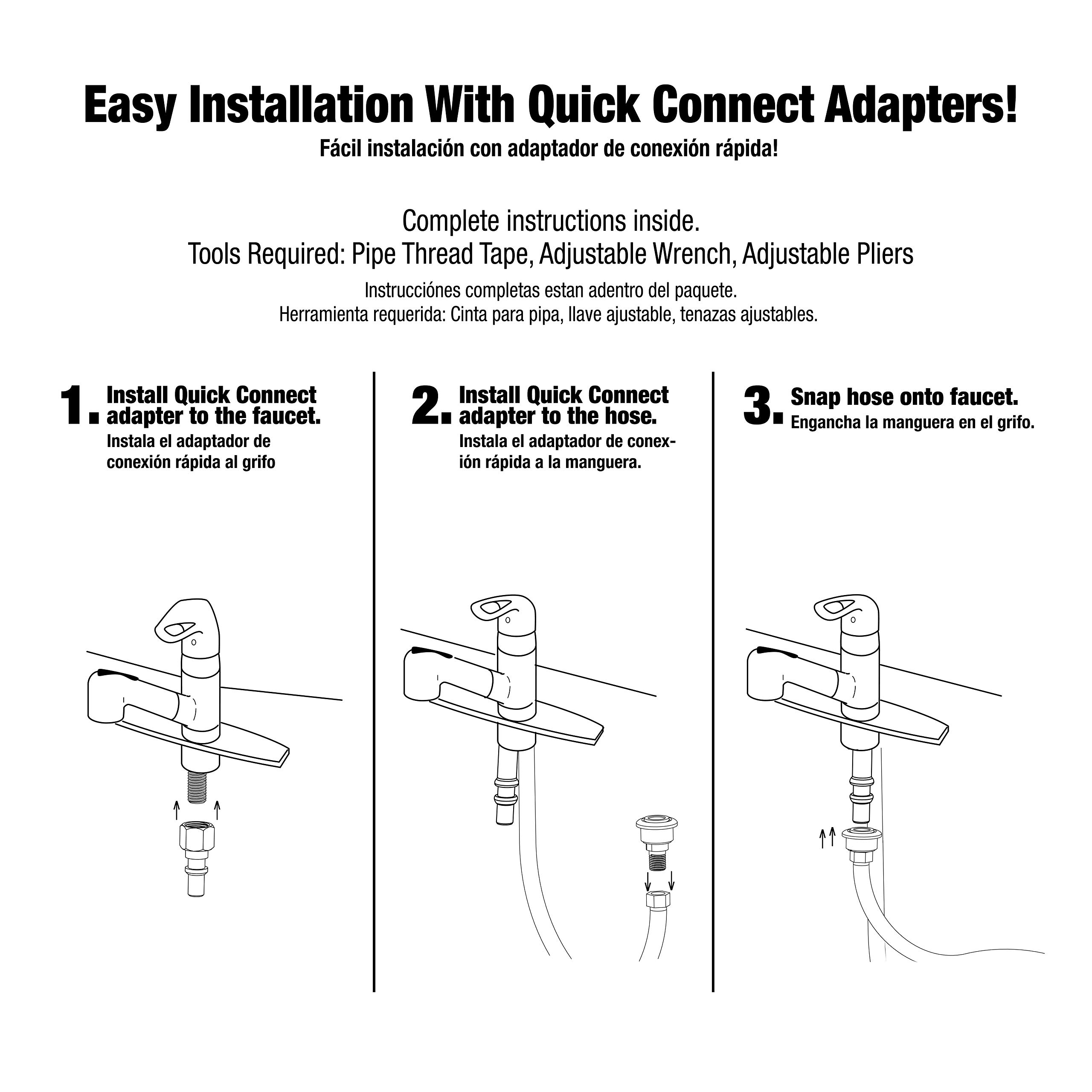 Easy Installation With Quick Connect Adapters!
Fácil instalación con adaptador de conexión rápida!

Complete instructions inside.
Tools Required: Pipe Thread Tape, Adjustable Wrench, Adjustable Pliers
Instrucciónes completas estan adentro del paquete.
Herramienta requerida: Cinta para pipa, llave ajustable, tenazas ajustables.

1. Install Quick Connect adapter to the faucet.
Instala el adaptador de conexión rápida al grifo

2. Install Quick Connect adapter to the hose.
Instala el adaptador de conexión rápida a la manguera.

3. Snap hose onto faucet.
Engancha la manguera en el grifo.