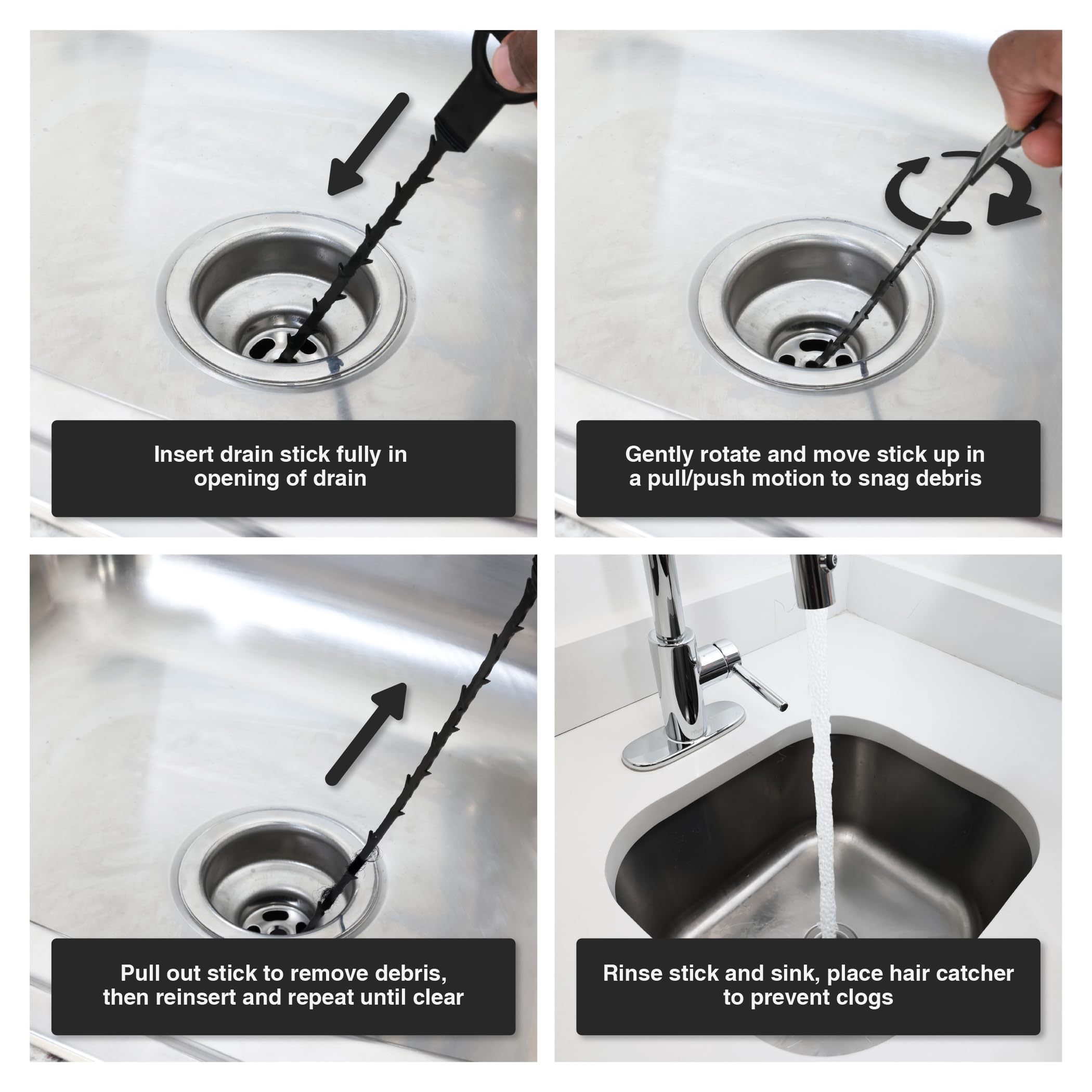 Insert drain stick fully in opening of drain

Gently rotate and move stick up in a pull/push motion to snag debris

Pull out stick to remove debris, then reinsert and repeat until clear

Rinse stick and sink, place hair catcher to prevent clogs