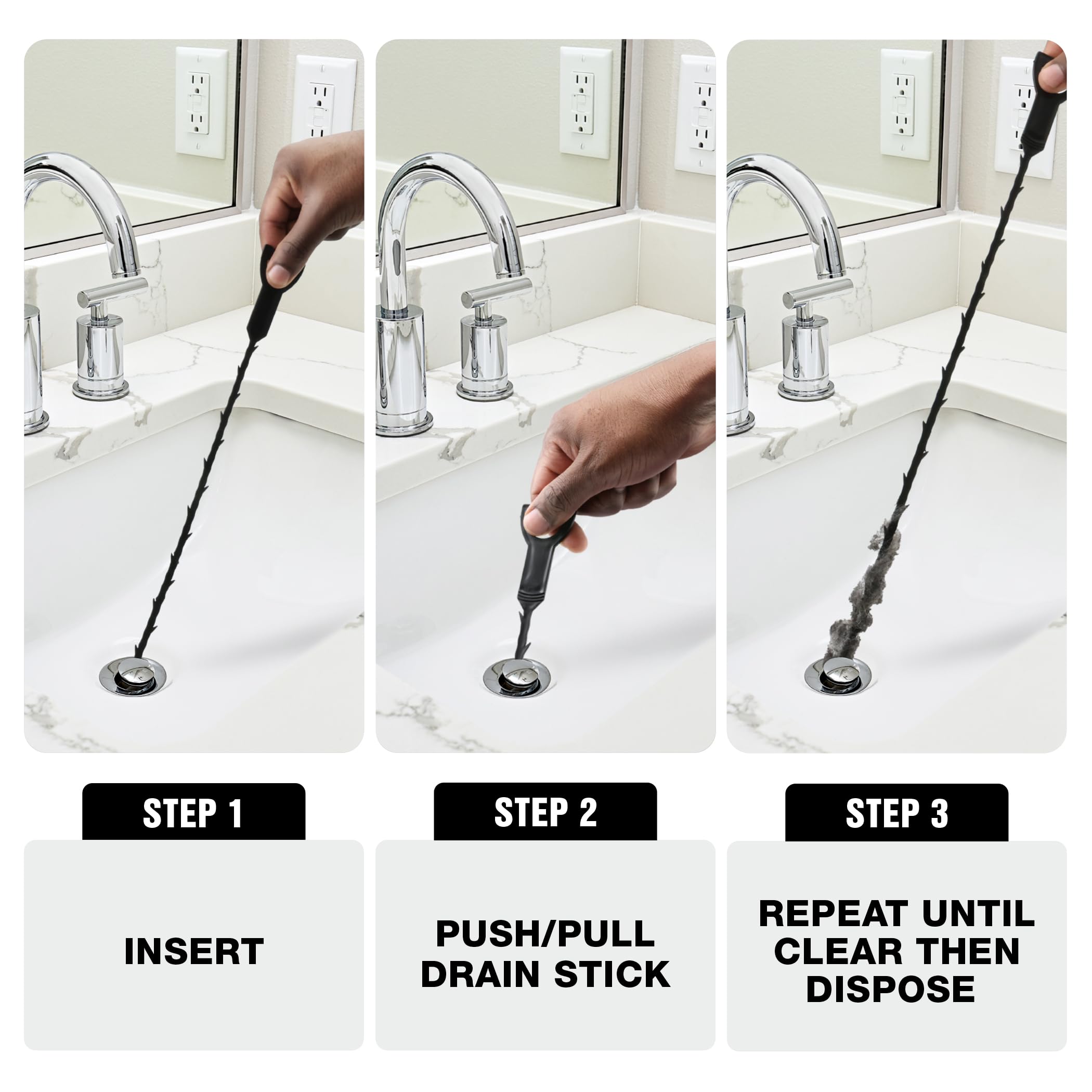 STEP 1

INSERT

STEP 2

PUSH/PULL DRAIN STICK

STEP 3

REPEAT UNTIL CLEAR THEN DISPOSE