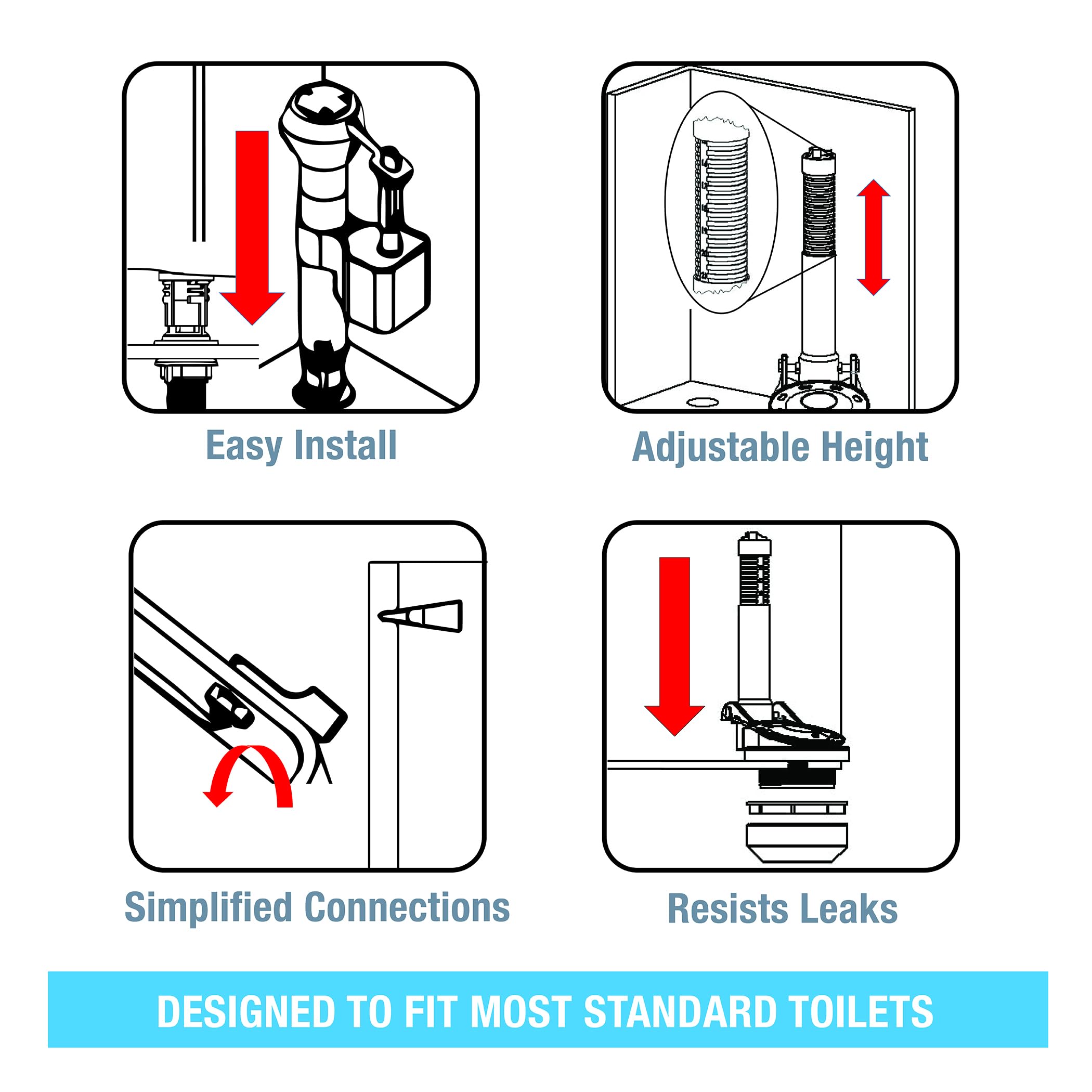 Easy Install

Adjustable Height

Simplified Connections

Resists Leaks

DESIGNED TO FIT MOST STANDARD TOILETS